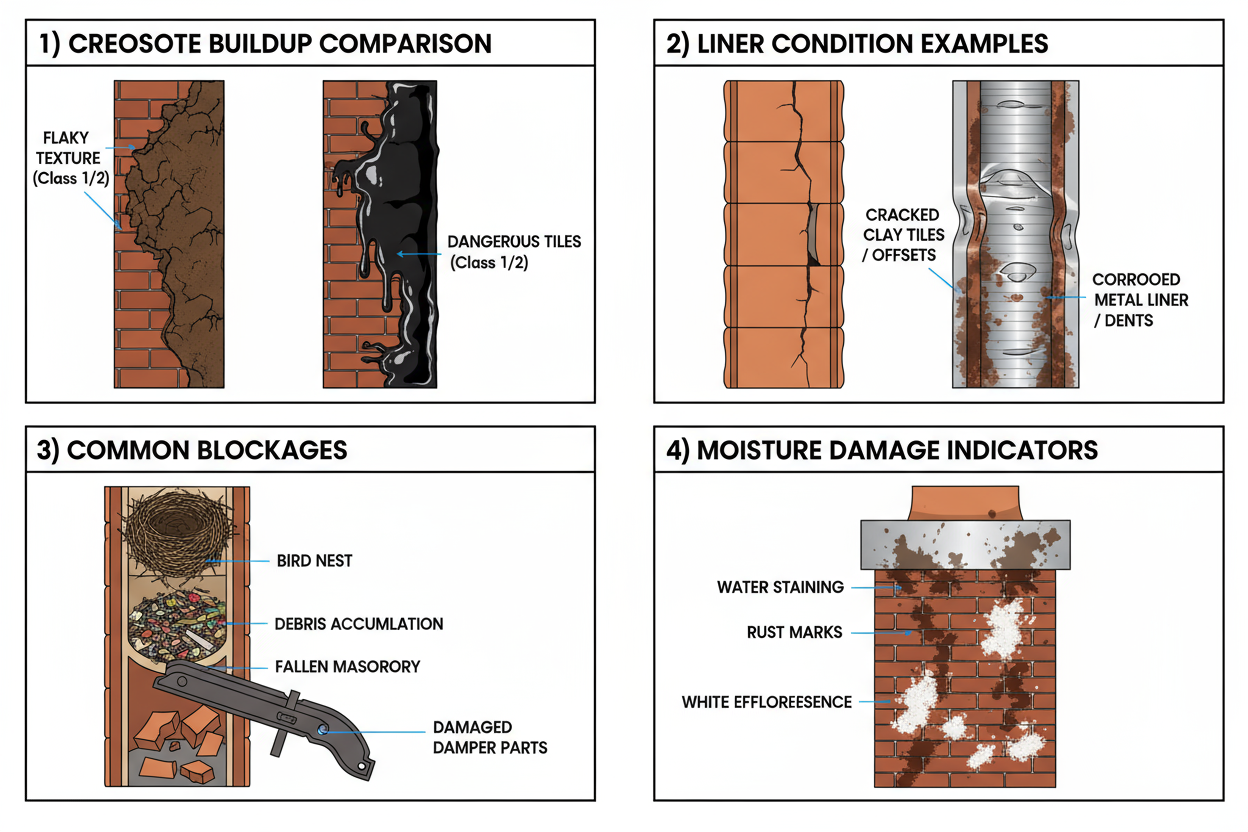 1) CREOSOTE BUILDUP COMPARISON

FLAKY TEXTURE (Class 1/2)

DANGEROUS TILES (Class 1/2)

2) LINER CONDITION EXAMPLES

CRACKED CLAY TILES / OFFSETS

CORROOED METAL LINER / DENTS

3) COMMON BLOCKAGES

BIRD NEST

DEBRIS ACCUMLATION

FALLEN MASORORY

DAMAGED DAMPER PARTS

4) MOISTURE DAMAGE INDICATORS

WATER STAINING

RUST MARKS

WHITE EFFLOREESENCE