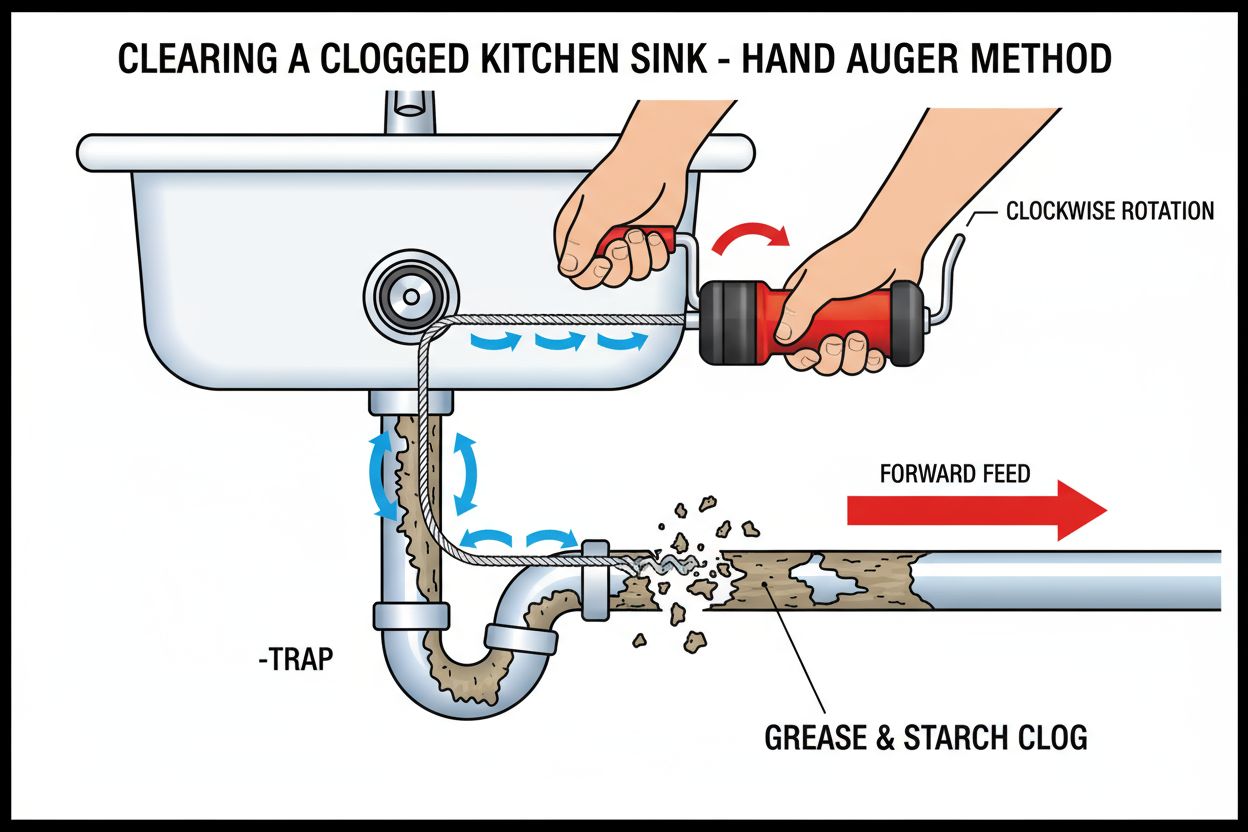 CLEARING A CLOGGED KITCHEN SINK - HAND AUGER METHOD

CLOCKWISE ROTATION

FORWARD FEED

-TRAP

GREASE & STARCH CLOG